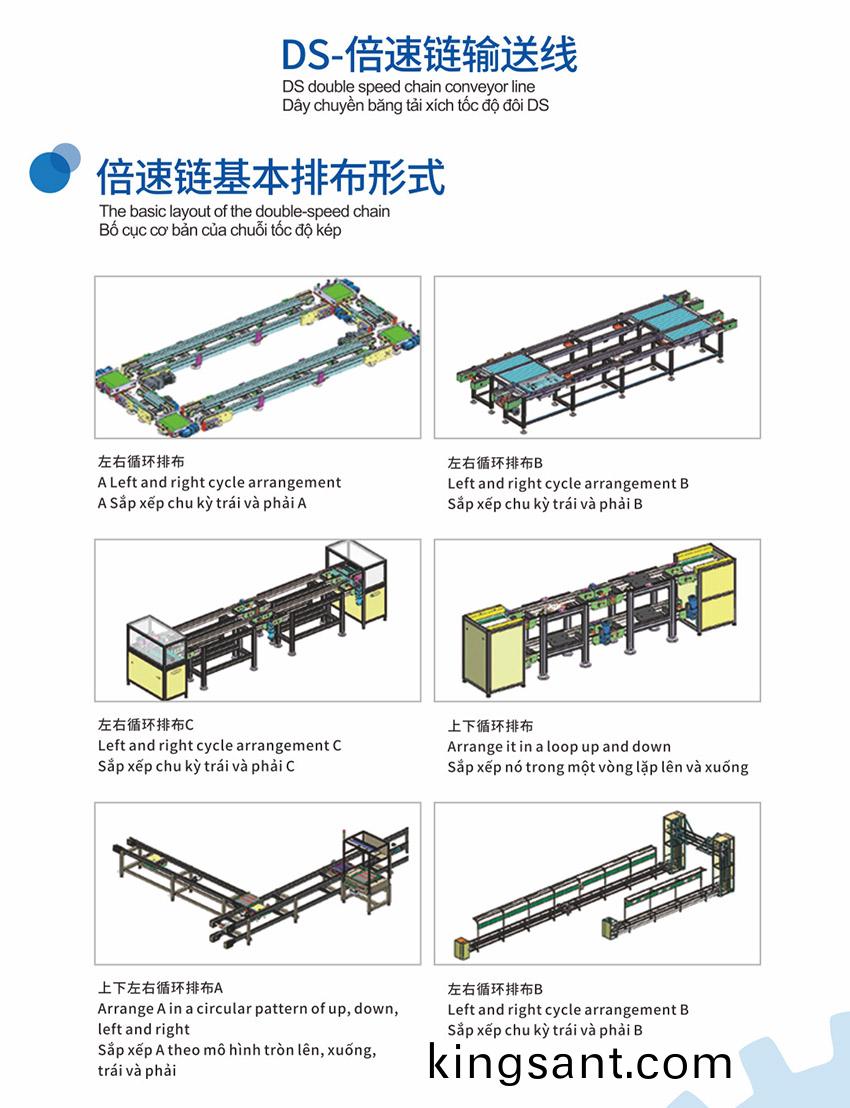 DS-倍速链输送线
DS double speed chain conveyor line
Dây chuyền băng tải xích tốc độ đôi DS

倍速链基本排布形式
The basic layout of the double-speed chain
Bố cục cơ bản của chuỗi tốc độ kép

左右循环排布
A Left and right cycle arrangement
A Sắp xếp chu kỳ trái và phải A

左右循环排布B
Left and right cycle arrangement B
Sắp xếp chu kỳ trái và phải B

左右循环排布C
Left and right cycle arrangement C
Sắp xếp chu kỳ trái và phải C

上下循环排布
Arrange it in a loop up and down
Sắp xếp nó trong một vòng lặp lên và xuống

上下左右循环排布A
Arrange A in a circular pattern of up, down, left and right
Sắp xếp A theo mô hình tròn lên, xuống, trái và phải

左右循环排布B
Left and right cycle arrangement B
Sắp xếp chu kỳ trái và phải B

kingsant.com